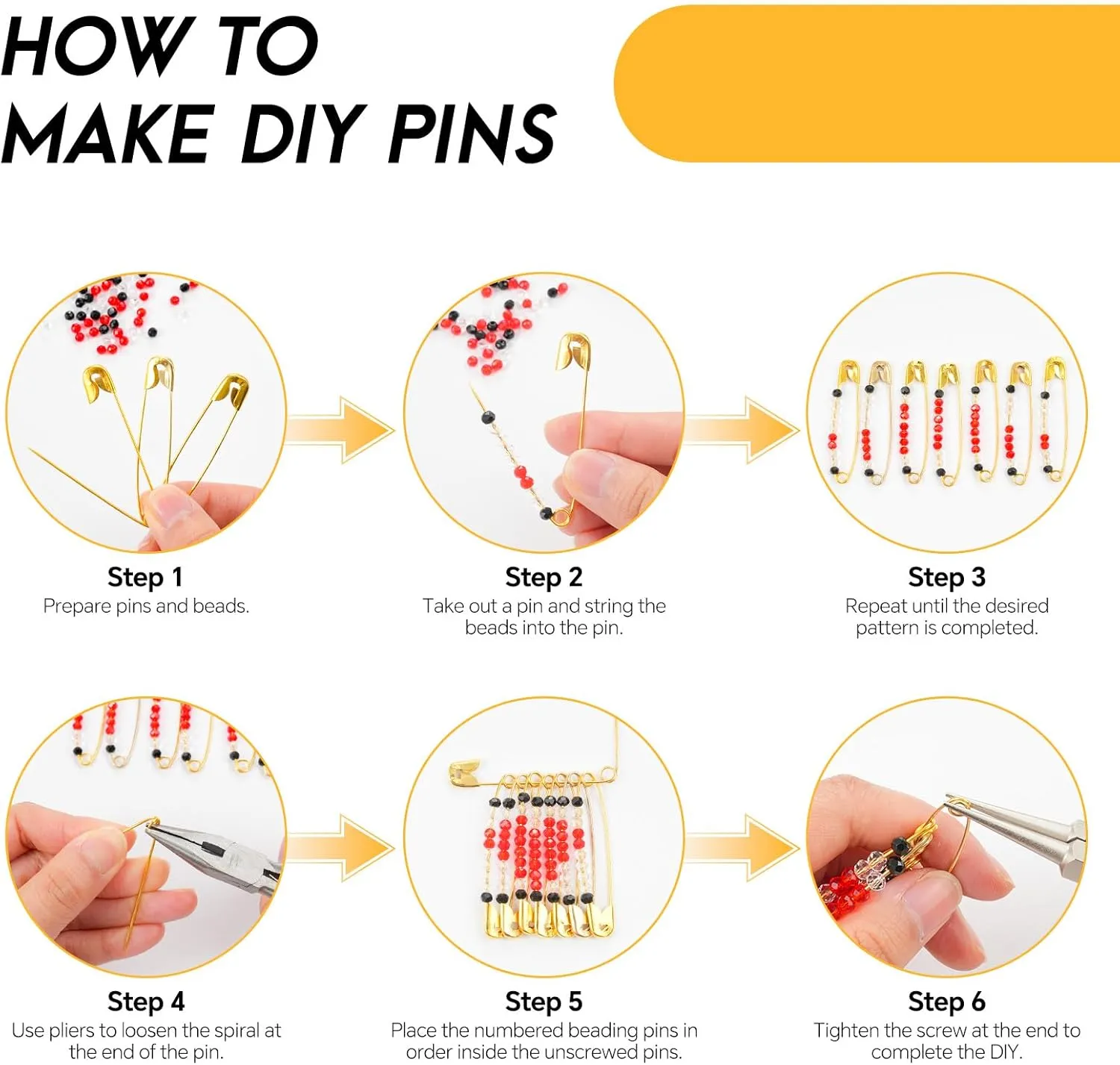 HOW TO MAKE DIY PINS

Step 1
Prepare pins and beads.

Step 2
Take out a pin and string the beads into the pin.

Step 3
Repeat until the desired pattern is completed.

Step 4
Use pliers to loosen the spiral at the end of the pin.

Step 5
Place the numbered beading pins in order inside the unscrewed pins.

Step 6
Tighten the screw at the end to complete the DIY.